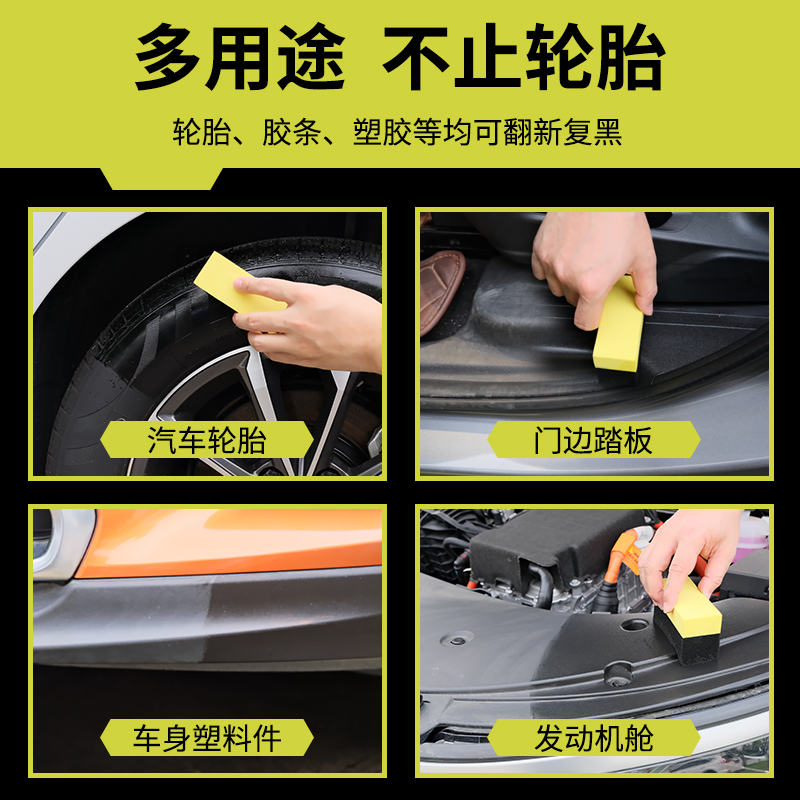 多用途 不止轮胎

轮胎、胶条、塑胶等均可翻新复黑

汽车轮胎

门边踏板

车身塑料件

发动机舱