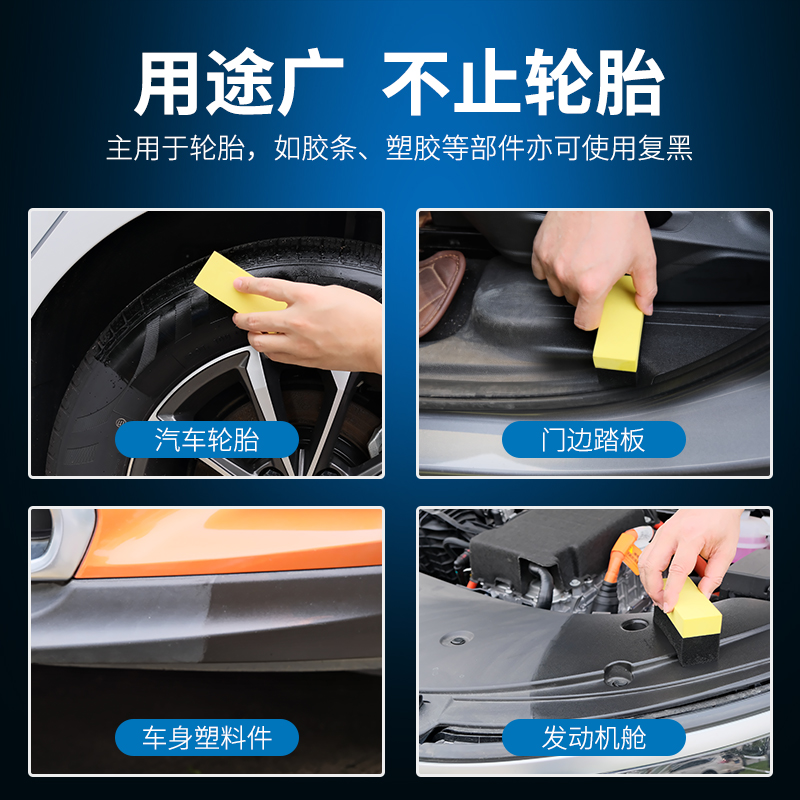 用途广 不止轮胎

主用于轮胎，如胶条、塑胶等部件亦可使用复黑

汽车轮胎

门边踏板

车身塑料件

发动机舱